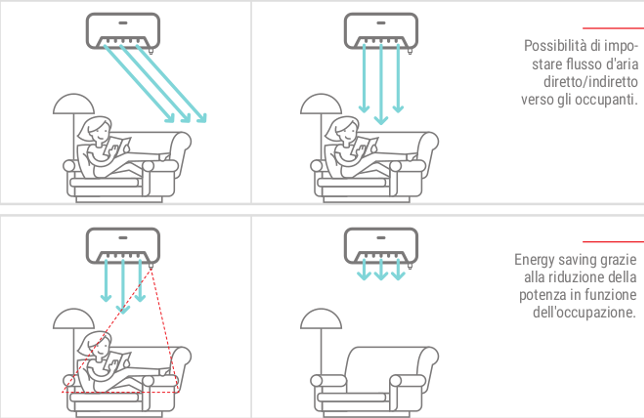 Possibilità di impostare flusso d'aria diretto/indiretto verso gli occupanti.

Energy saving grazie alla riduzione della potenza in funzione dell'occupazione.